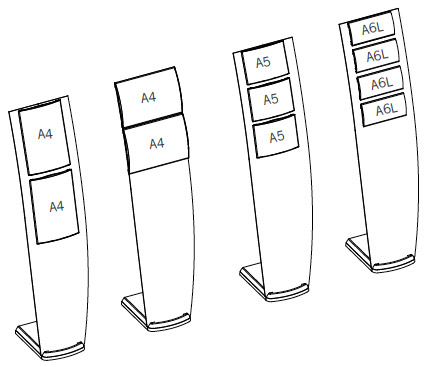 A4
A4

A4
A4

A5
A5
A5

A6L
A6L
A6L
A6L